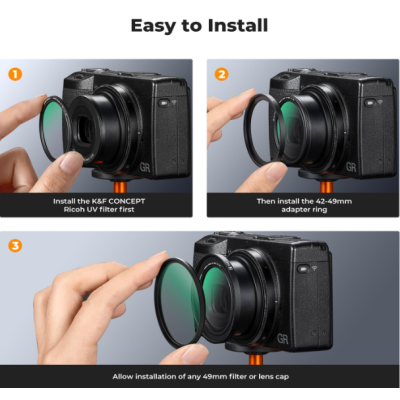 Easy to Install

1

GR

Install the K&F CONCEPT Ricoh UV filter first

2

GR

Then install the 42-49mm adapter ring

3

GR

Allow installation of any 49mm filter or lens cap